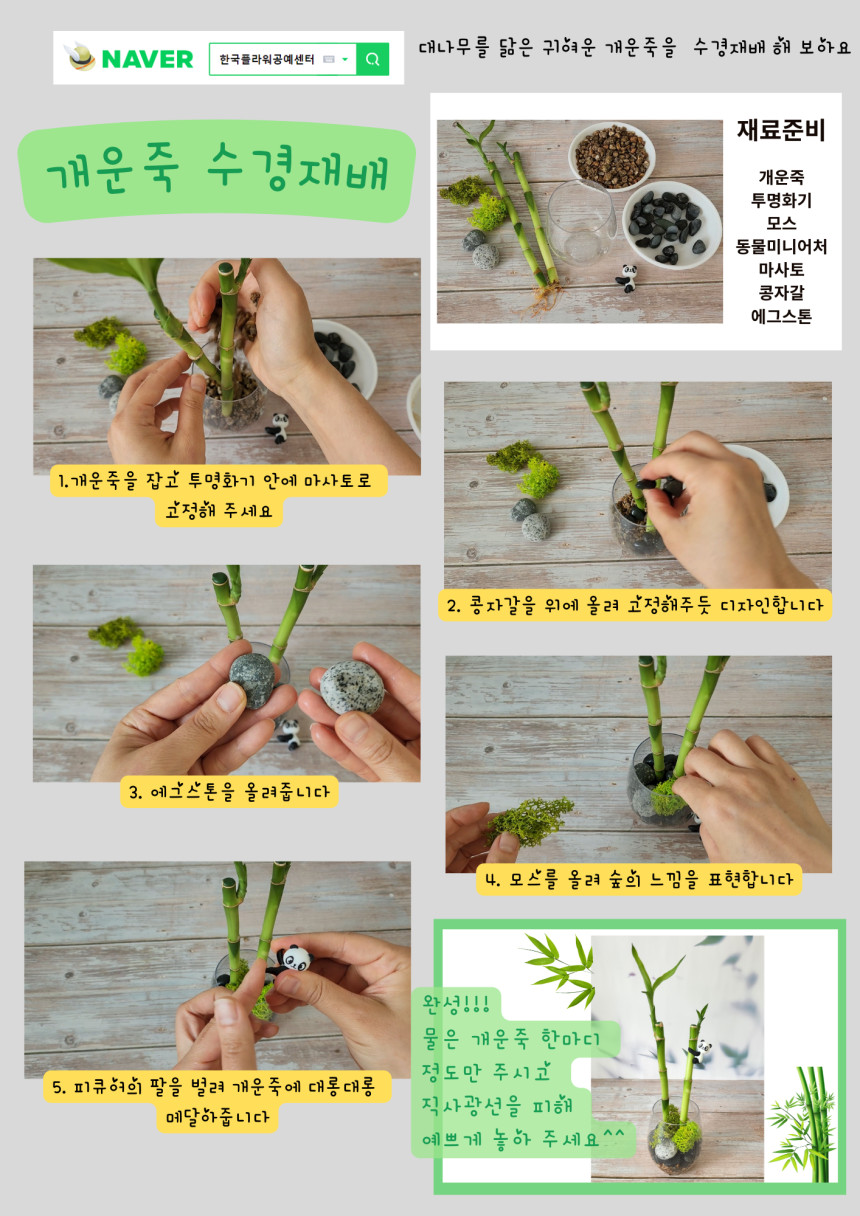 NAVER
한국플라워공예센터

대나무를 닮은 귀여운 개운죽을 수경재배 해 보아요

개운죽 수경재배

재료준비
개운죽
투명화기
모스
동물미니어처
마사토
콩자갈
에그스톤

1.개운죽을 잡고 투명화기 안에 마사토로 고정해 주세요

2. 콩자갈을 위에 올려 고정해주듯 디자인합니다

3. 에그스톤을 올려줍니다

4. 모스를 올려 숲의 느낌을 표현합니다

5. 피규어의 팔을 벌려 개운죽에 대롱대롱 매달아줍니다

완성!!!
물은 개운죽 한마디 정도만 주시고
직사광선을 피해
예쁘게 놓아 주세요^^